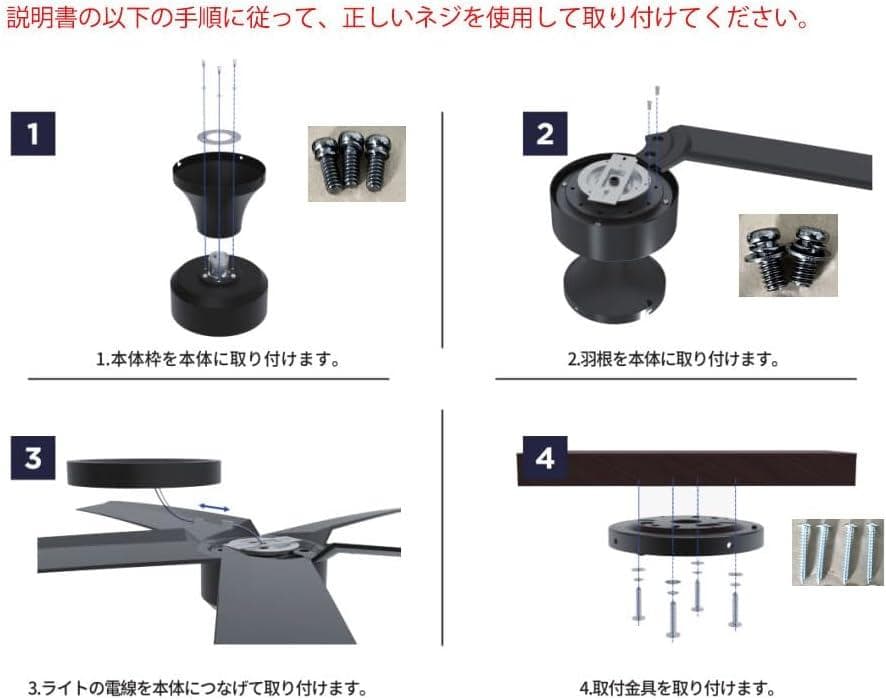 説明書の以下の手順に従って、正しいネジを使用して取り付けてください。

1

1.本体枠を本体に取り付けます。

2

2.羽根を本体に取り付けます。

3

3.ライトの電線を本体につなげて取り付けます。

4

4.取付金具を取り付けます。