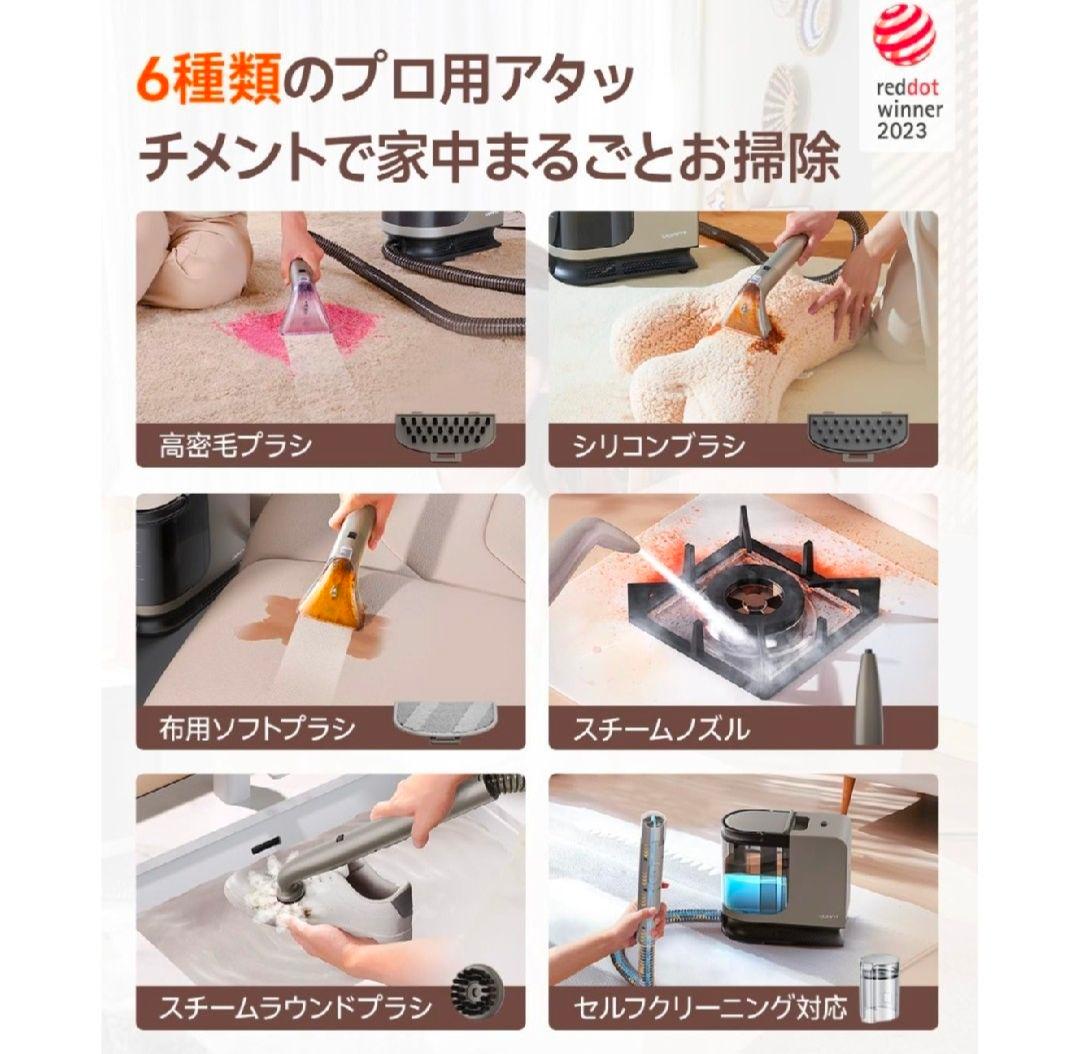 6種類のプロ用アタッチメントで家中まるごとお掃除

reddot winner 2023

高密毛ブラシ

シリコンブラシ

布用ソフトブラシ

スチームノズル

スチームラウンドブラシ

セルフクリーニング対応