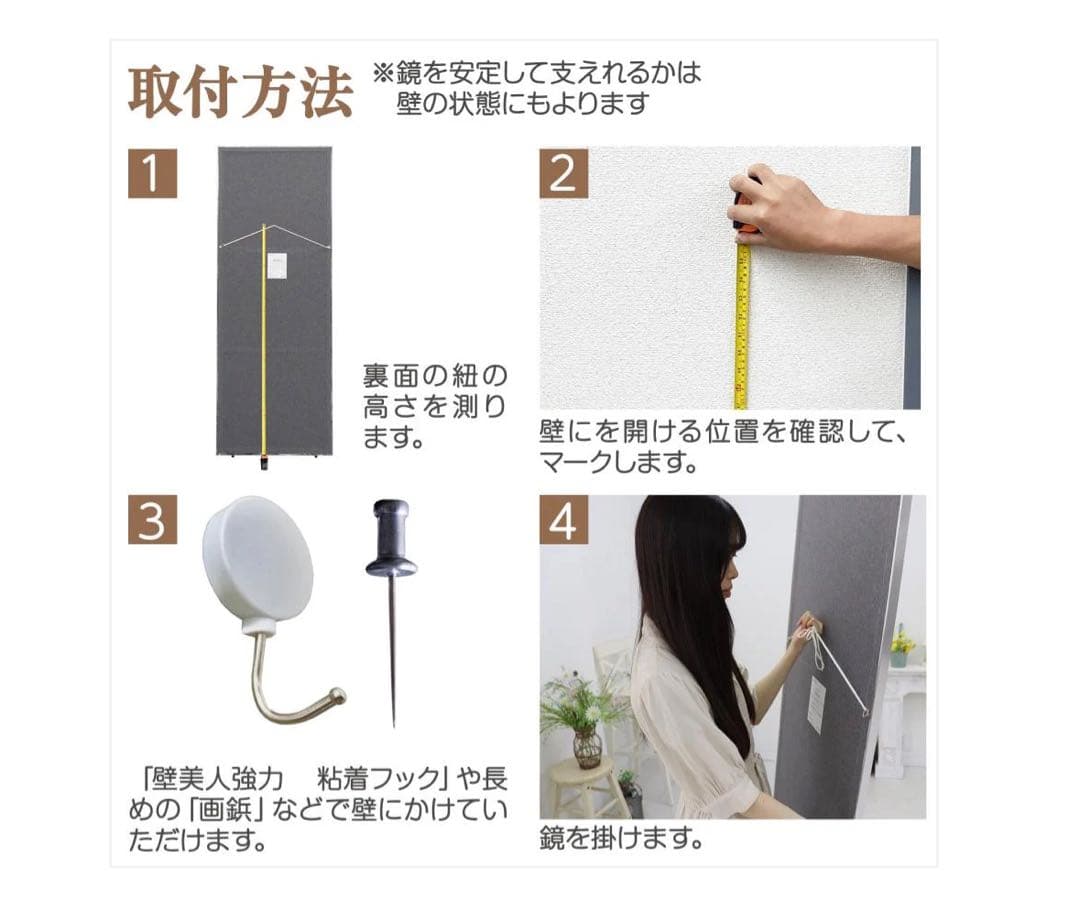 取付方法 ※鏡を安定して支えれるかは壁の状態にもよります

1

裏面の紐の高さを測ります。

2

壁にを開ける位置を確認して、マークします。

3

「壁美人強力　粘着フック」や長めの「画鋲」などで壁にかけていただけます。

4

鏡を掛けます。