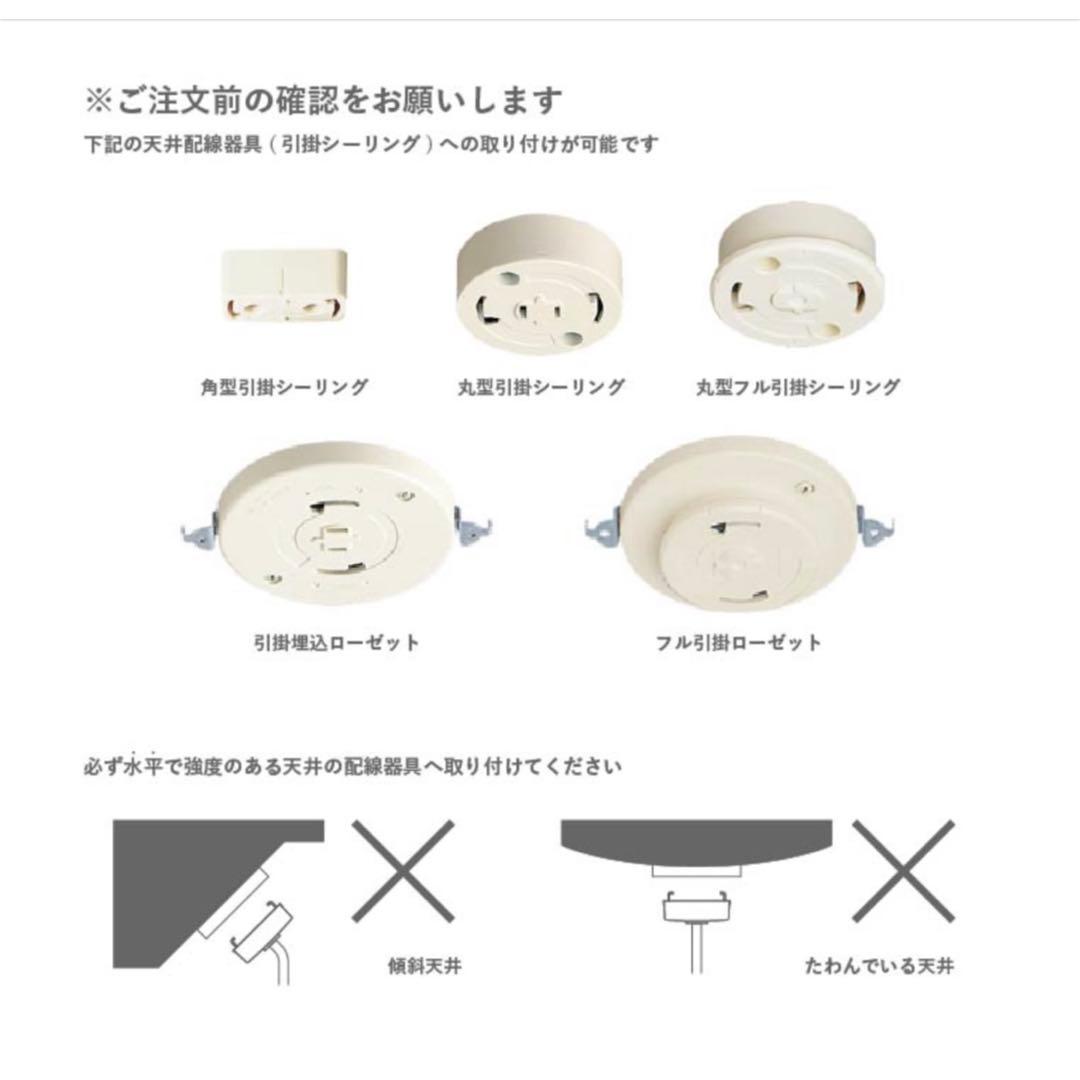 ※ご注文前の確認をお願いします
下記の天井配線器具（引掛シーリング）への取り付けが可能です

角型引掛シーリング

丸型引掛シーリング

丸型フル引掛シーリング

引掛埋込ローゼット

フル引掛ローゼット

必ず水平で強度のある天井の配線器具へ取り付けてください

傾斜天井

たわんでいる天井