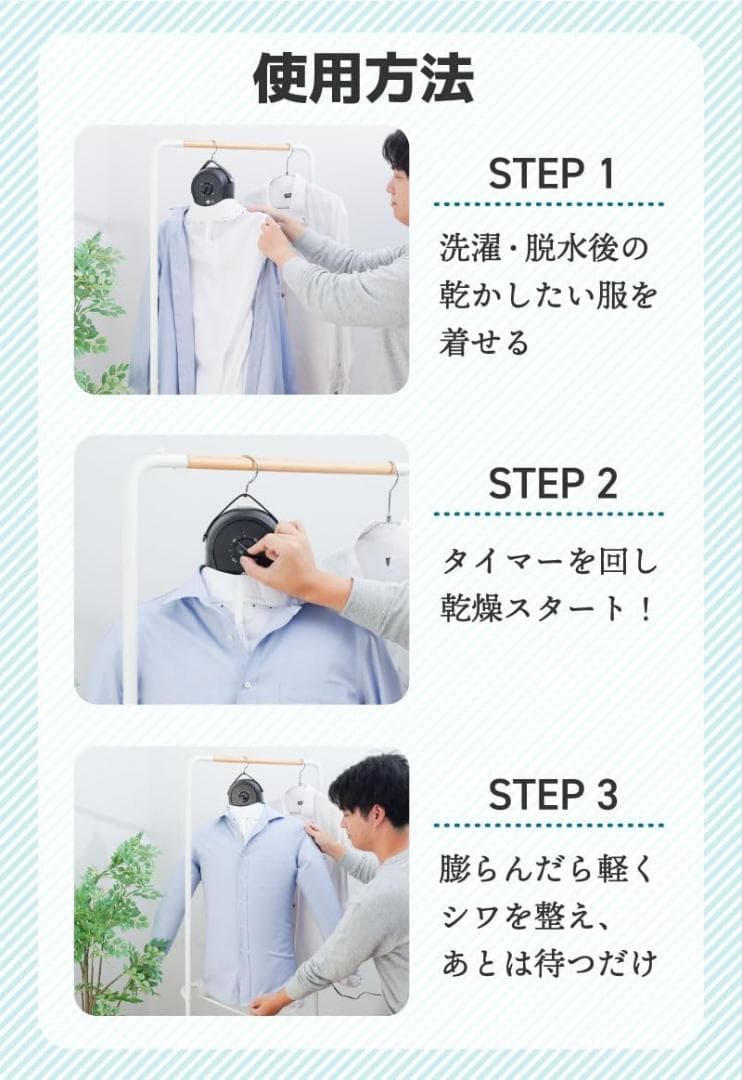 使用方法

STEP 1

洗濯・脱水後の乾かしたい服を着せる

STEP 2

タイマーを回し乾燥スタート！

STEP 3

膨らんだら軽くシワを整え、あとは待つだけ