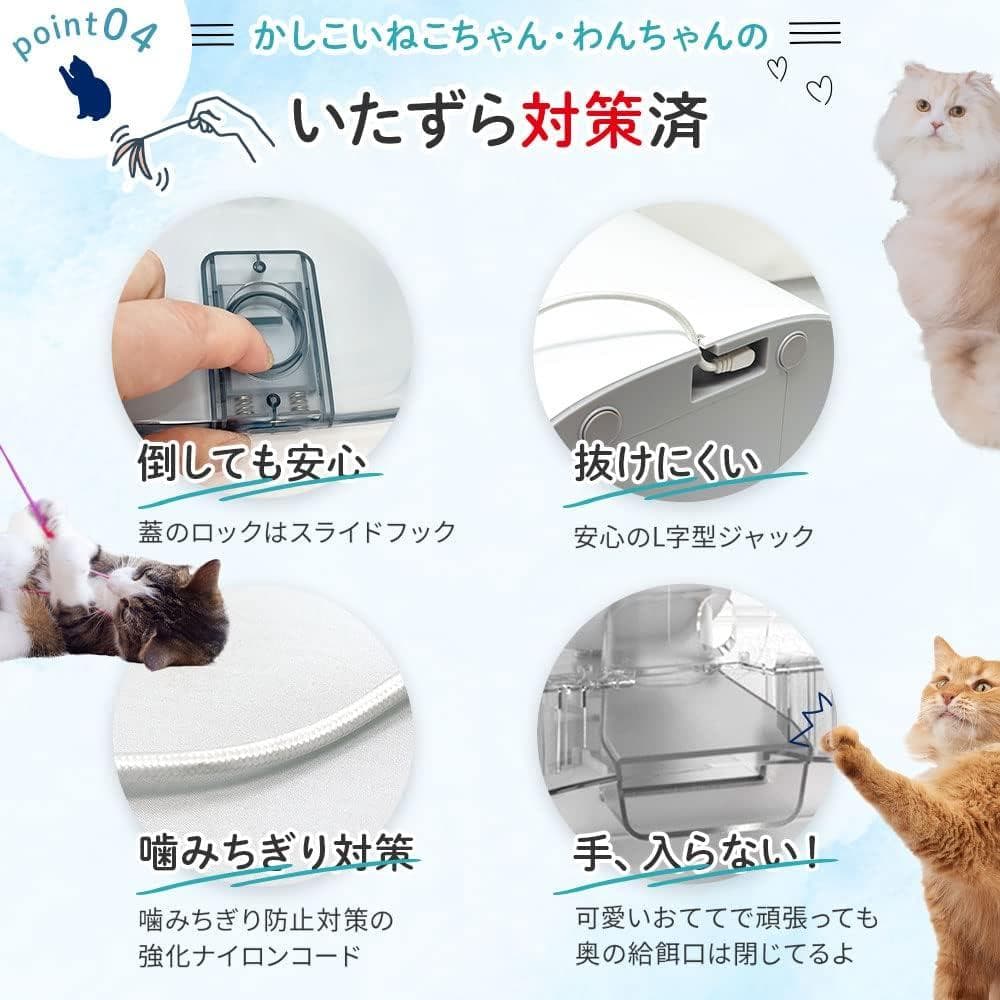 point04

かしこいねこちゃん・わんちゃんの

いたずら対策済

倒しても安心

蓋のロックはスライドフック

抜けにくい

安心のL字型ジャック

噛みちぎり対策

噛みちぎり防止対策の強化ナイロンコード

手、入らない！

可愛いおててで頑張っても奥の給餌口は閉じてるよ