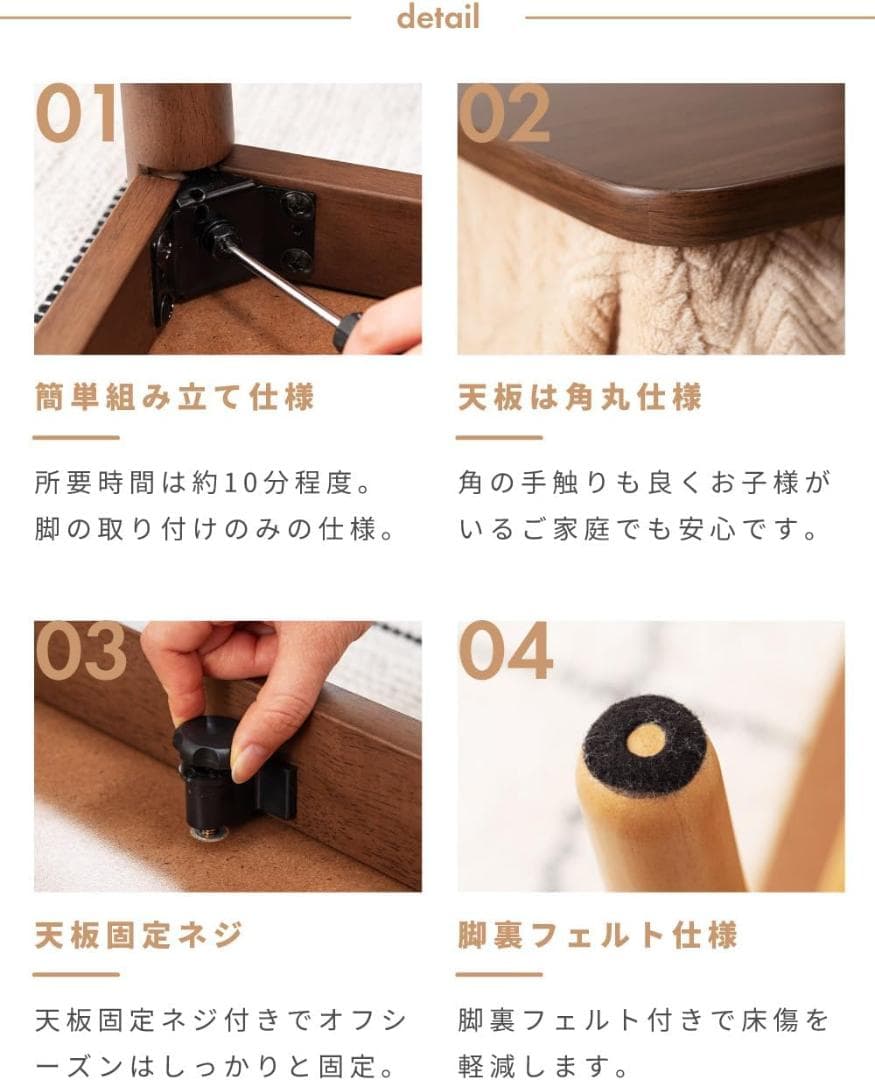 detail

01

簡単組み立て仕様

所要時間は約10分程度。脚の取り付けのみの仕様。

02

天板は角丸仕様

角の手触りも良くお子様がいるご家庭でも安心です。

03

天板固定ネジ

天板固定ネジ付きでオフシーズンはしっかりと固定。

04

脚裏フェルト仕様

脚裏フェルト付きで床傷を軽減します。