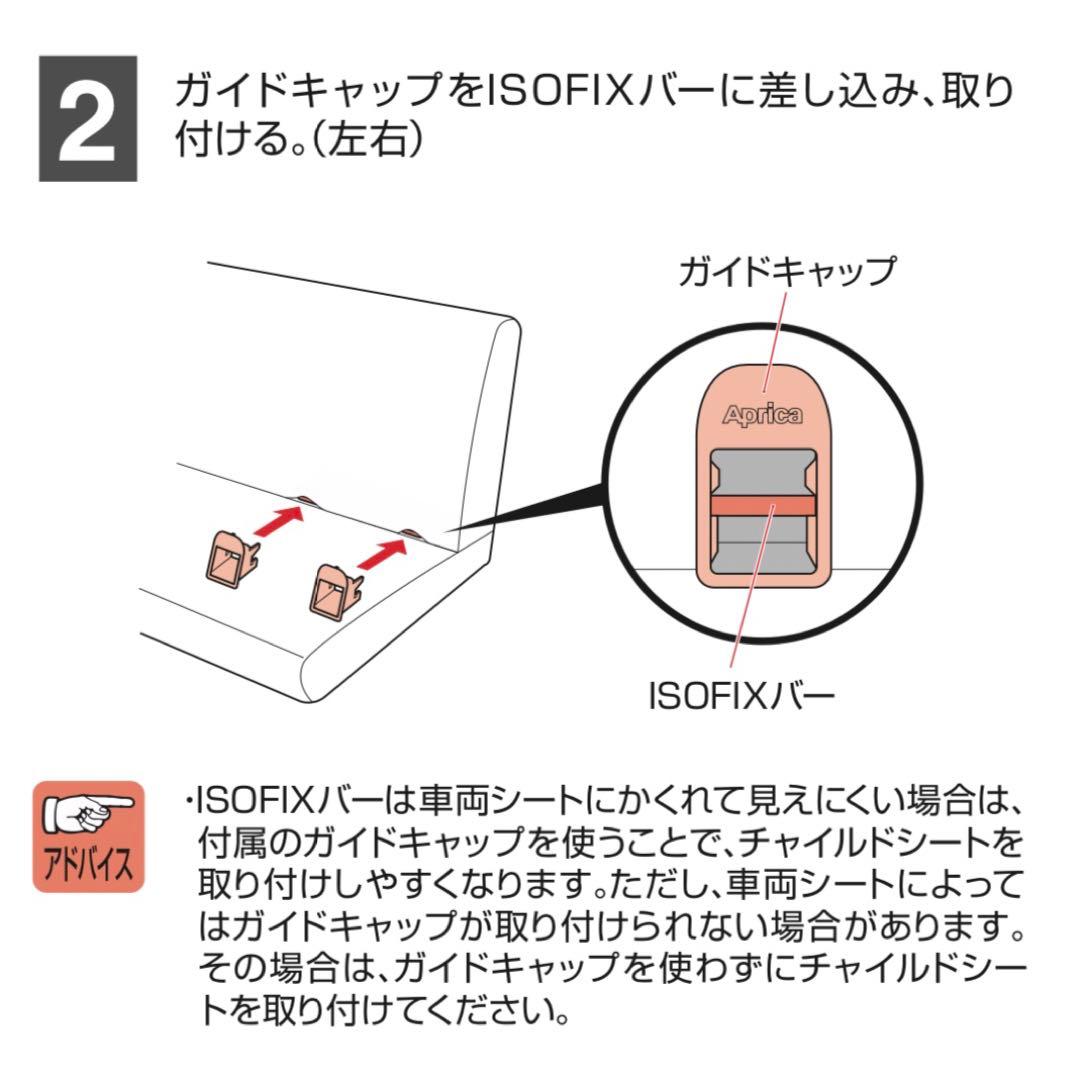 2

ガイドキャップをISOFIXバーに差し込み、取り付ける。(左右)

ガイドキャップ

Aprica

ISOFIXバー

アドバイス

・ISOFIXバーは車両シートにかくれて見えにくい場合は、付属のガイドキャップを使うことで、チャイルドシートを取り付けしやすくなります。ただし、車両シートによってはガイドキャップが取り付けられない場合があります。その場合は、ガイドキャップを使わずにチャイルドシートを取り付けてください。