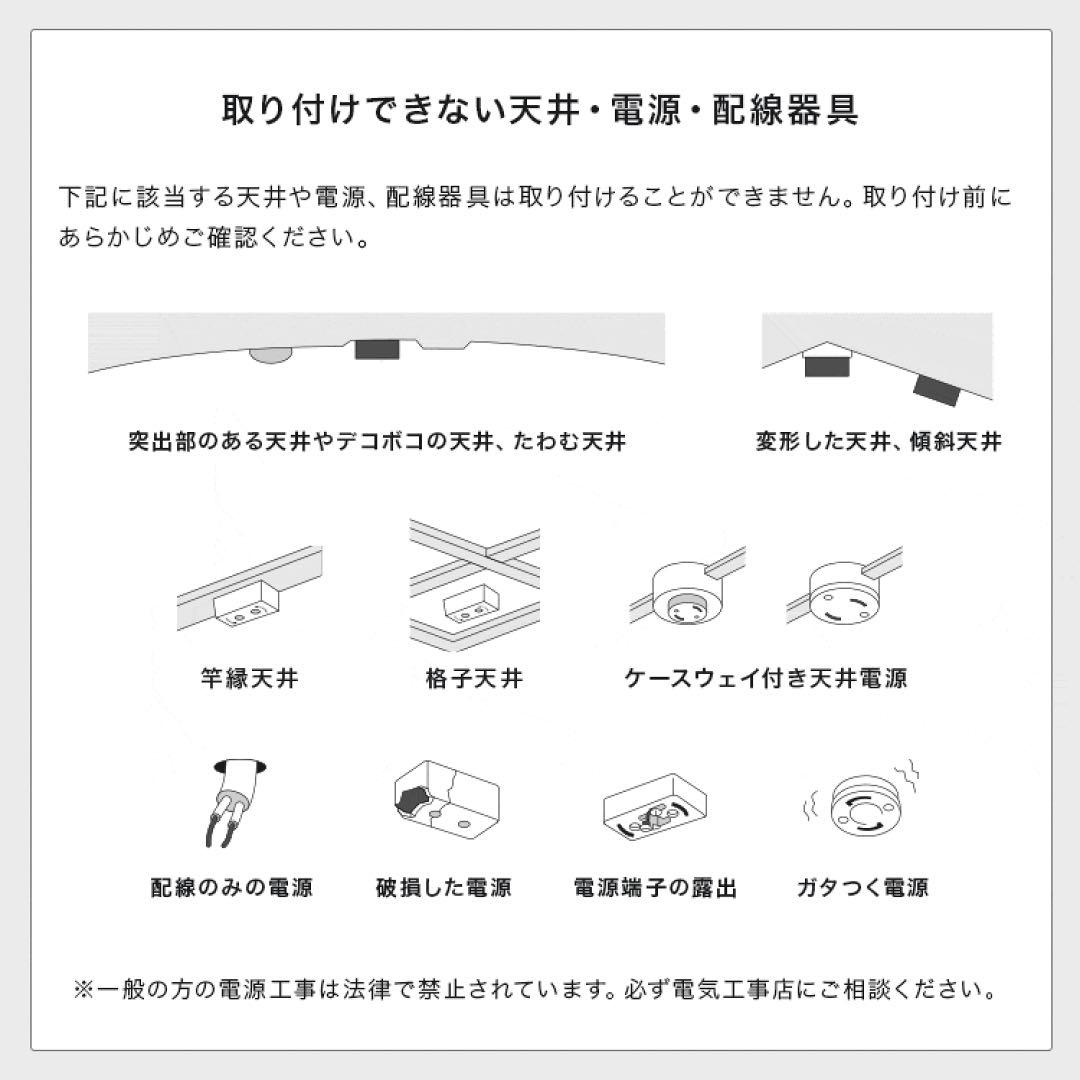 取り付けできない天井・電源・配線器具

下記に該当する天井や電源、配線器具は取り付けることができません。取り付け前にあらかじめご確認ください。

突出部のある天井やデコボコの天井、たわむ天井

変形した天井、傾斜天井

竿縁天井

格子天井

ケースウェイ付き天井電源

配線のみの電源

破損した電源

電源端子の露出

ガタつく電源

※一般の方の電源工事は法律で禁止されています。必ず電気工事店にご相談ください。