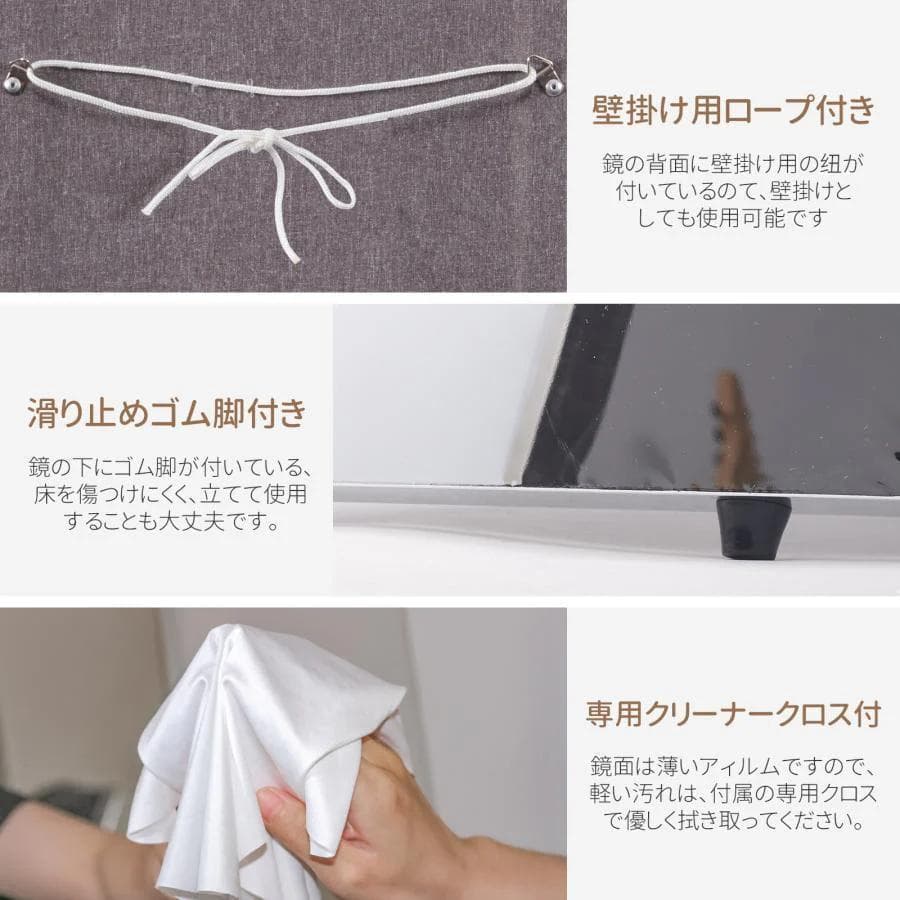 壁掛け用ロープ付き

鏡の背面に壁掛け用の紐が付いているので、壁掛けとしても使用可能です

滑り止めゴム脚付き

鏡の下にゴム脚が付いている、床を傷つけにくく、立てて使用することも大丈夫です。

専用クリーナークロス付

鏡面は薄いアィルムですので、軽い汚れは、付属の専用クロスで優しく拭き取ってください。