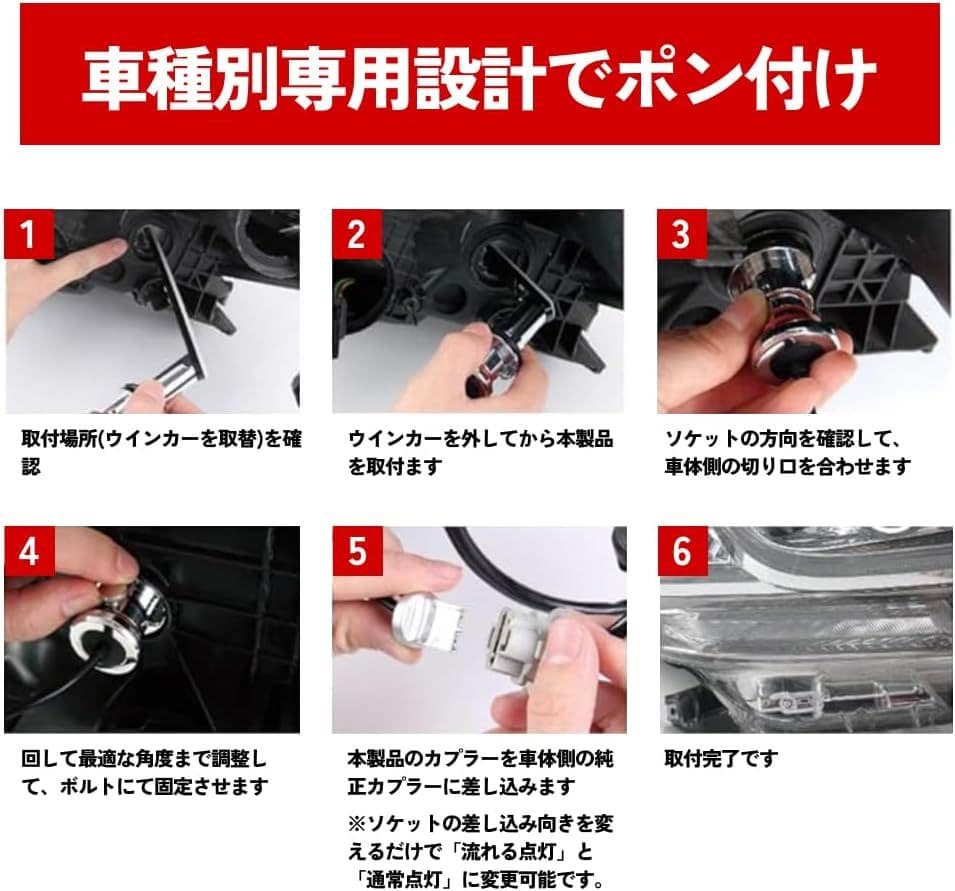 車種別専用設計でポン付け

1
取付場所(ウインカーを取替)を確認

2
ウインカーを外してから本製品を取付ます

3
ソケットの方向を確認して、車体側の切り口を合わせます

4
回して最適な角度まで調整して、ボルトにて固定させます

5
本製品のカプラーを車体側の純正カプラーに差し込みます

※ソケットの差し込み向きを変えるだけで「流れる点灯」と「通常点灯」に変更可能です。

6
取付完了です