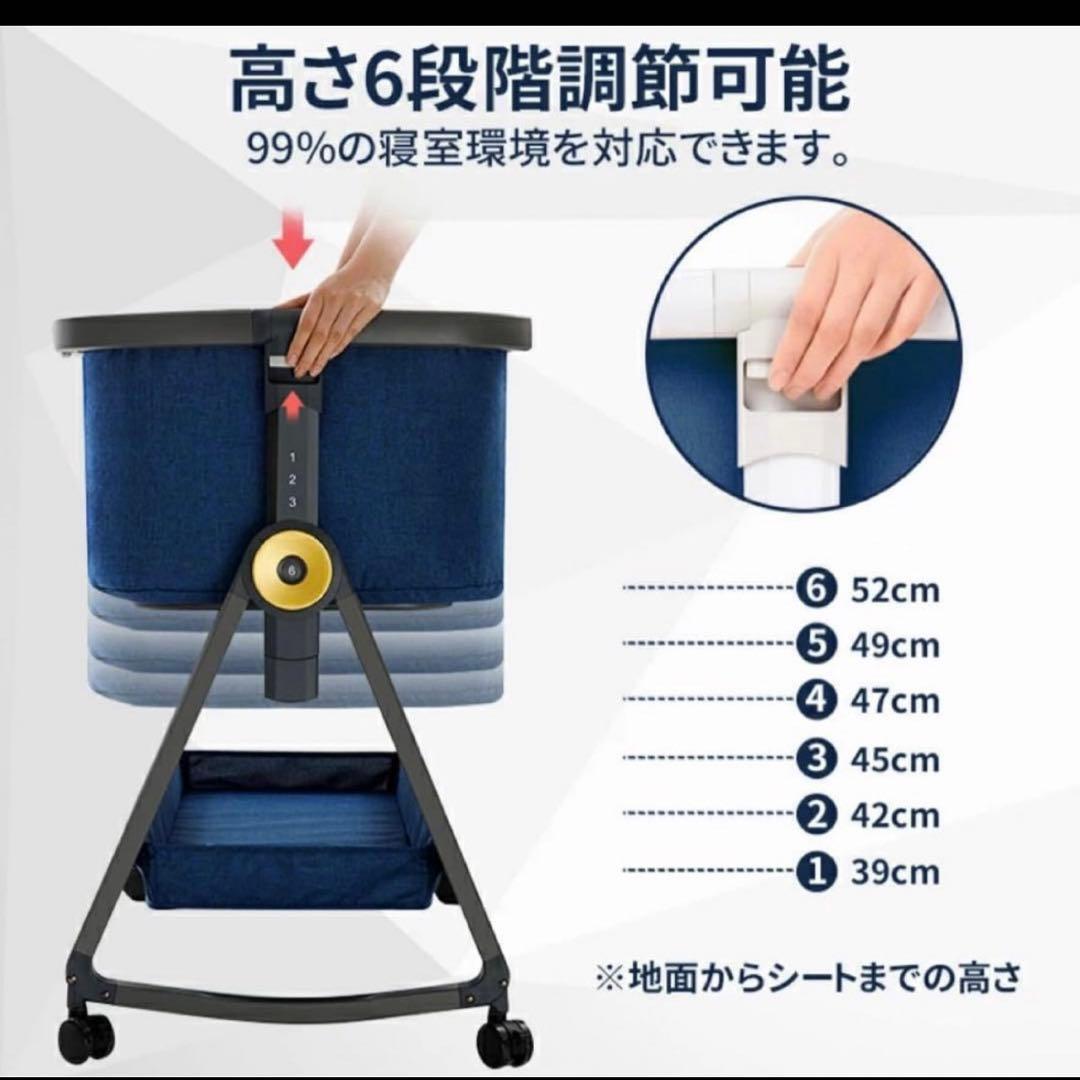 高さ6段階調節可能
99%の寝室環境を対応できます。

1
2
3
6

❻ 52cm
❺ 49cm
❹ 47cm
❸ 45cm
❷ 42cm
❶ 39cm

※地面からシートまでの高さ