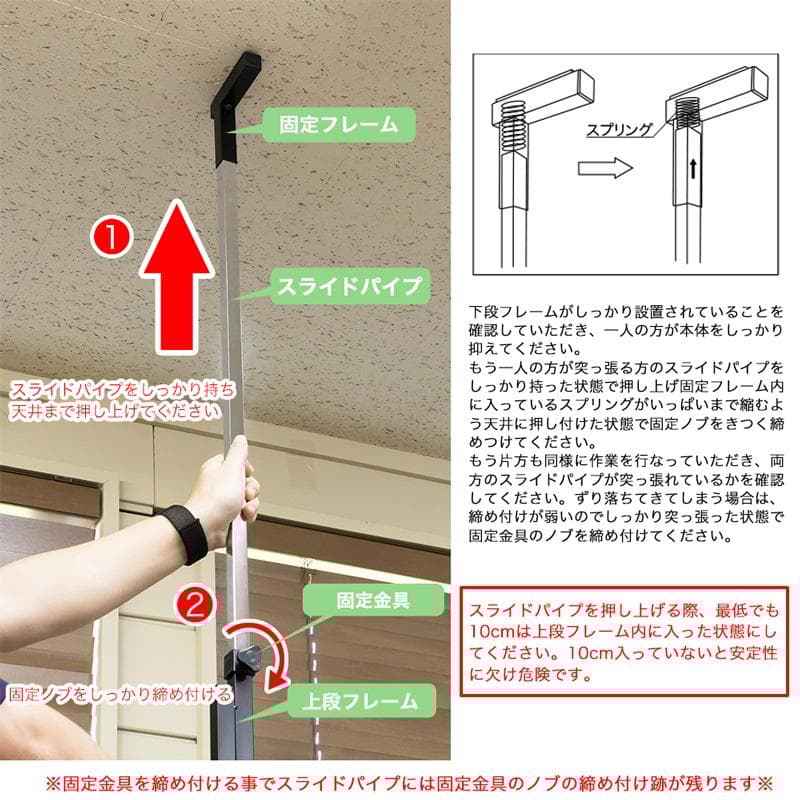 固定フレーム

①

スライドパイプ

スライドパイプをしっかり持ち
天井まで押し上げてください

②

固定金具

固定ノブをしっかり締め付ける

上段フレーム

スプリング

下段フレームがしっかり設置されていることを確認していただき、一人の方が本体をしっかり抑えてください。
もう一人の方が突っ張る方のスライドパイプをしっかり持った状態で押し上げ固定フレーム内に入っているスプリングがいっぱいまで縮むよう天井に押し付けた状態で固定ノブをきつく締めつけてください。
もう片方も同様に作業を行なっていただき、両方のスライドパイプが突っ張れているかを確認してください。ずり落ちてきてしまう場合は、締め付けが弱いのでしっかり突っ張った状態で固定金具のノブを締め付けてください。

スライドパイプを押し上げる際、最低でも10cmは上段フレーム内に入った状態にしてください。10cm入っていないと安定性に欠け危険です。

※固定金具を締め付ける事でスライドパイプには固定金具のノブの締め付け跡が残ります※