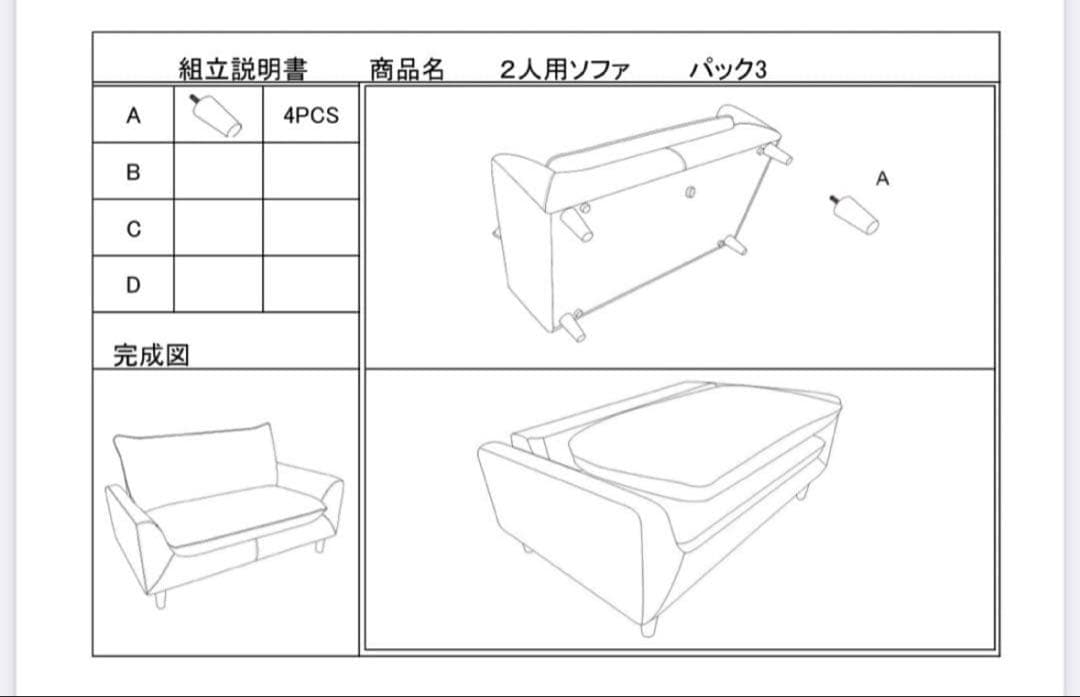 組立説明書　商品名　２人用ソファ　パック3

| A |  | 4PCS |
|---|---|---|
| B |  |  |
| C |  |  |
| D |  |  |

A

完成図