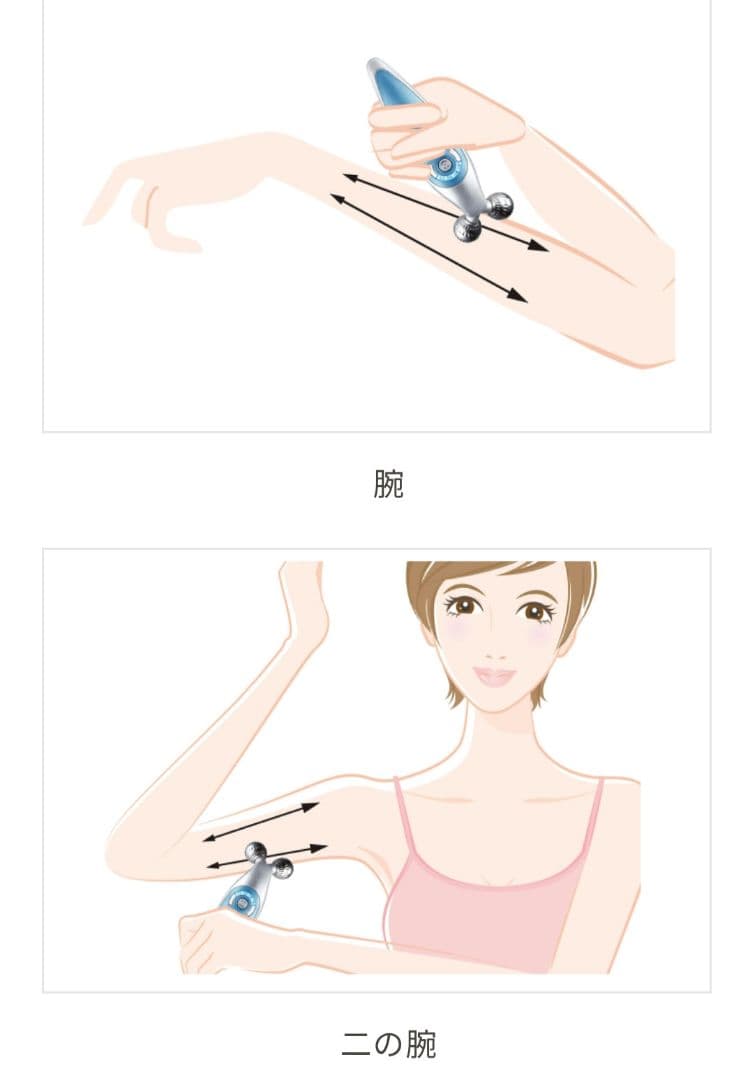 腕

二の腕