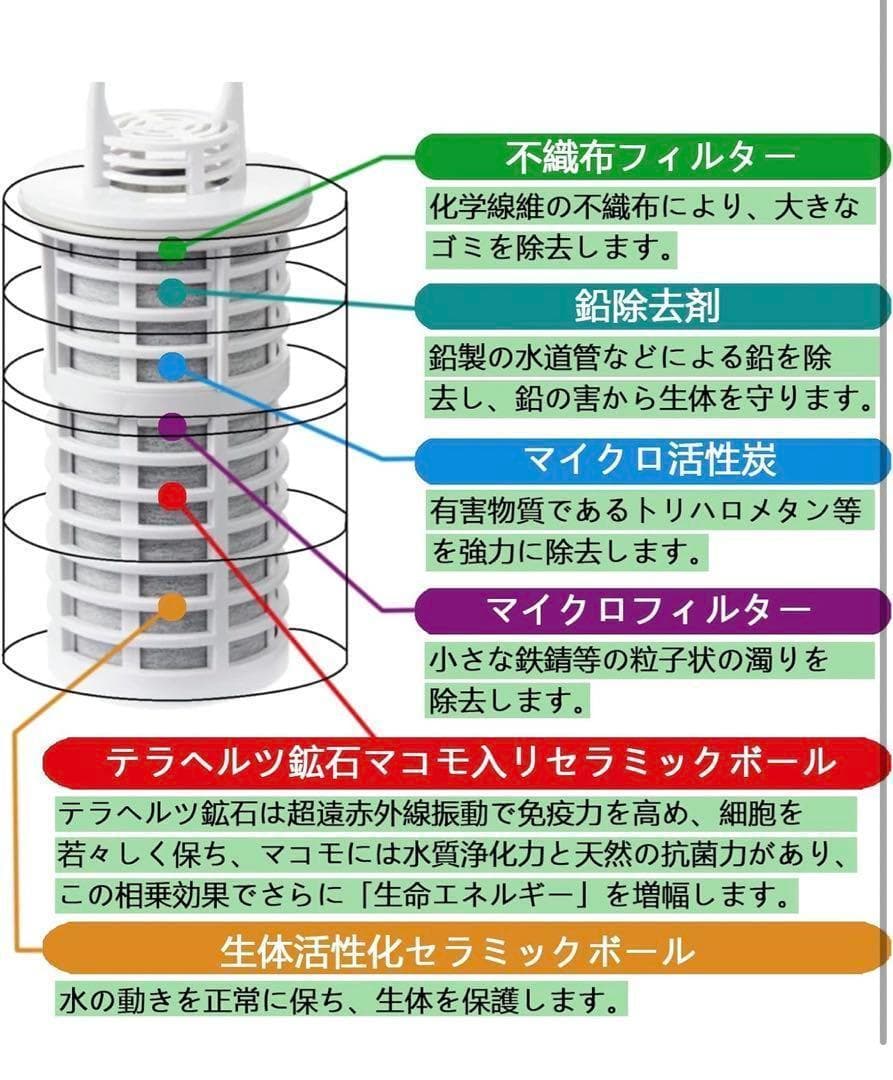 不織布フィルター
化学線維の不織布により、大きなゴミを除去します。

鉛除去剤
鉛製の水道管などによる鉛を除去し、鉛の害から生体を守ります。

マイクロ活性炭
有害物質であるトリハロメタン等を強力に除去します。

マイクロフィルター
小さな鉄錆等の粒子状の濁りを除去します。

テラヘルツ鉱石マコモ入りセラミックボール
テラヘルツ鉱石は超遠赤外線振動で免疫力を高め、細胞を若々しく保ち、マコモには水質浄化力と天然の抗菌力があり、この相乗効果でさらに「生命エネルギー」を増幅します。

生体活性化セラミックボール
水の動きを正常に保ち、生体を保護します。