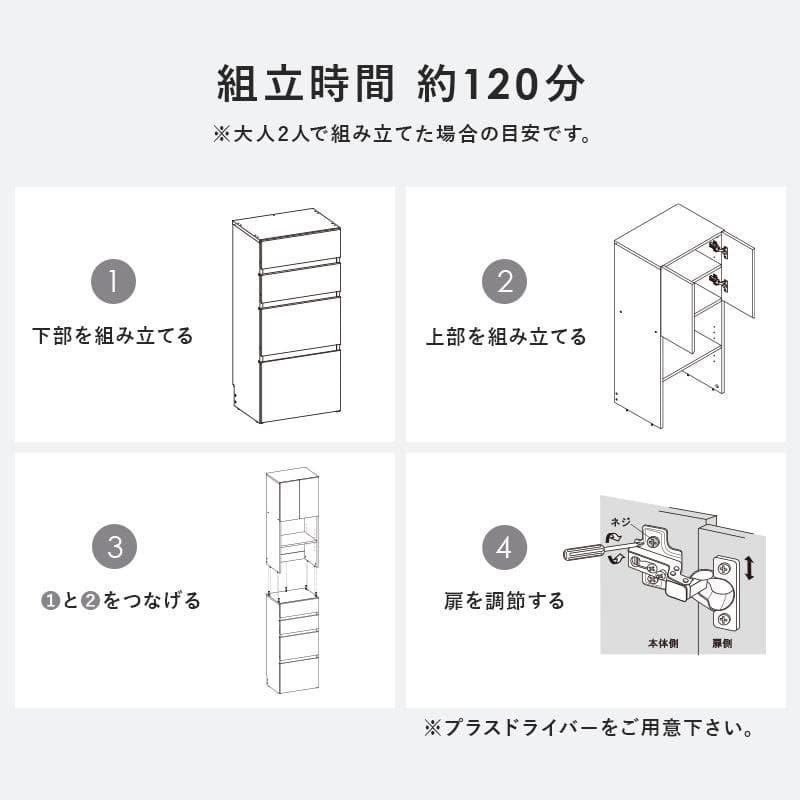 組立時間 約120分

※大人2人で組み立てた場合の目安です。

1

下部を組み立てる

2

上部を組み立てる

3

❶と❷をつなげる

4

扉を調節する

ネジ

本体側

扉側

※プラスドライバーをご用意下さい。