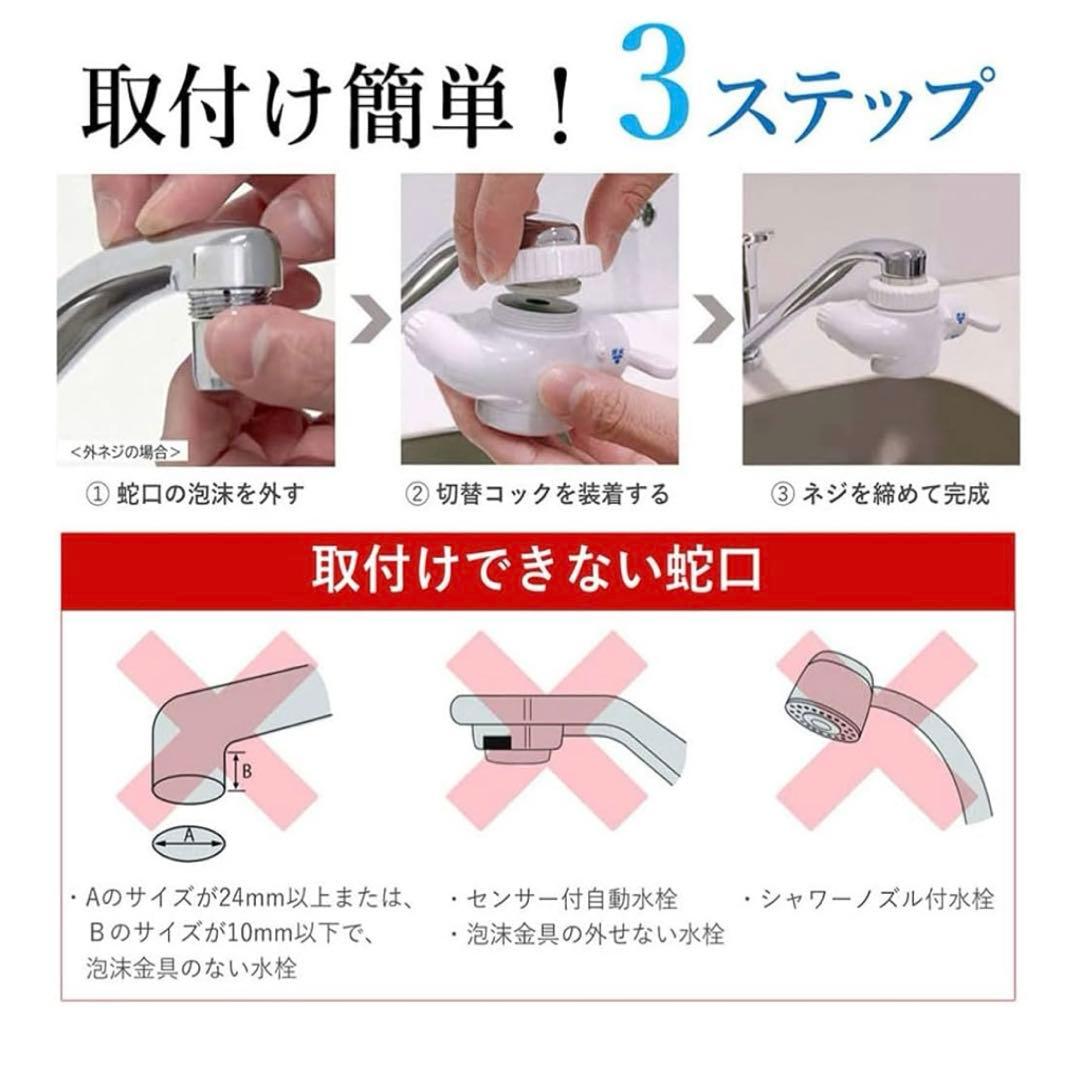 取付け簡単！3ステップ

<外ネジの場合>

① 蛇口の泡沫を外す

② 切替コックを装着する

③ ネジを締めて完成

取付けできない蛇口

B

A

・Aのサイズが24mm以上または、Bのサイズが10mm以下で、泡沫金具のない水栓

・センサー付自動水栓
・泡沫金具の外せない水栓

・シャワーノズル付水栓