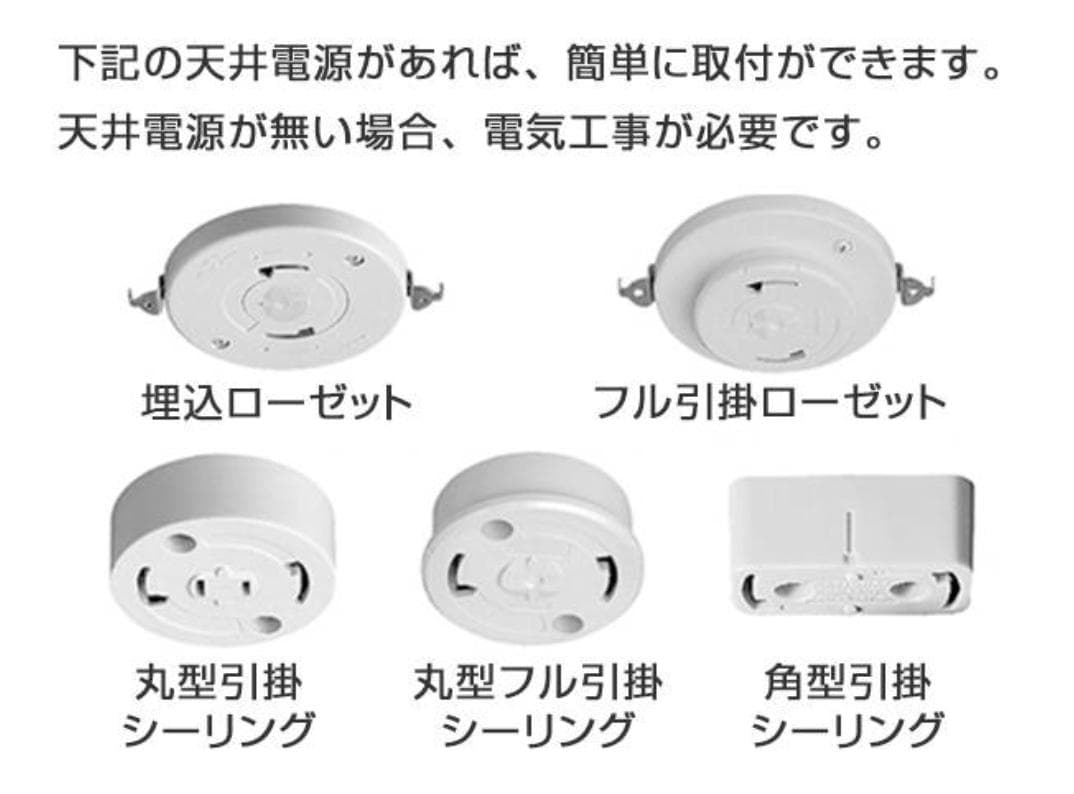 下記の天井電源があれば、簡単に取付ができます。
天井電源が無い場合、電気工事が必要です。

埋込ローゼット

フル引掛ローゼット

丸型引掛
シーリング

丸型フル引掛
シーリング

角型引掛
シーリング