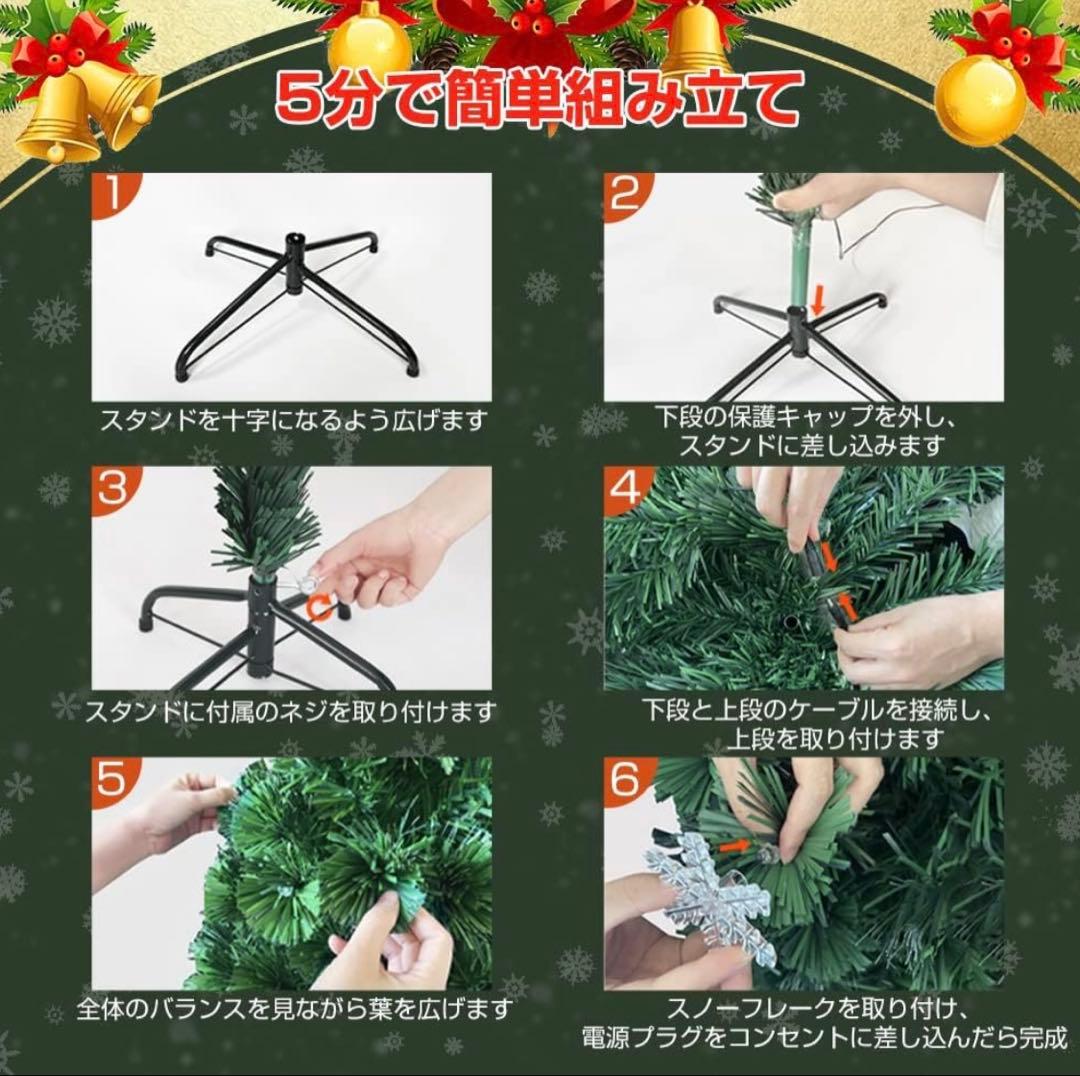 5分で簡単組み立て

1
スタンドを十字になるよう広げます

2
下段の保護キャップを外し、スタンドに差し込みます

3
スタンドに付属のネジを取り付けます

4
下段と上段のケーブルを接続し、上段を取り付けます

5
全体のバランスを見ながら葉を広げます

6
スノーフレークを取り付け、電源プラグをコンセントに差し込んだら完成