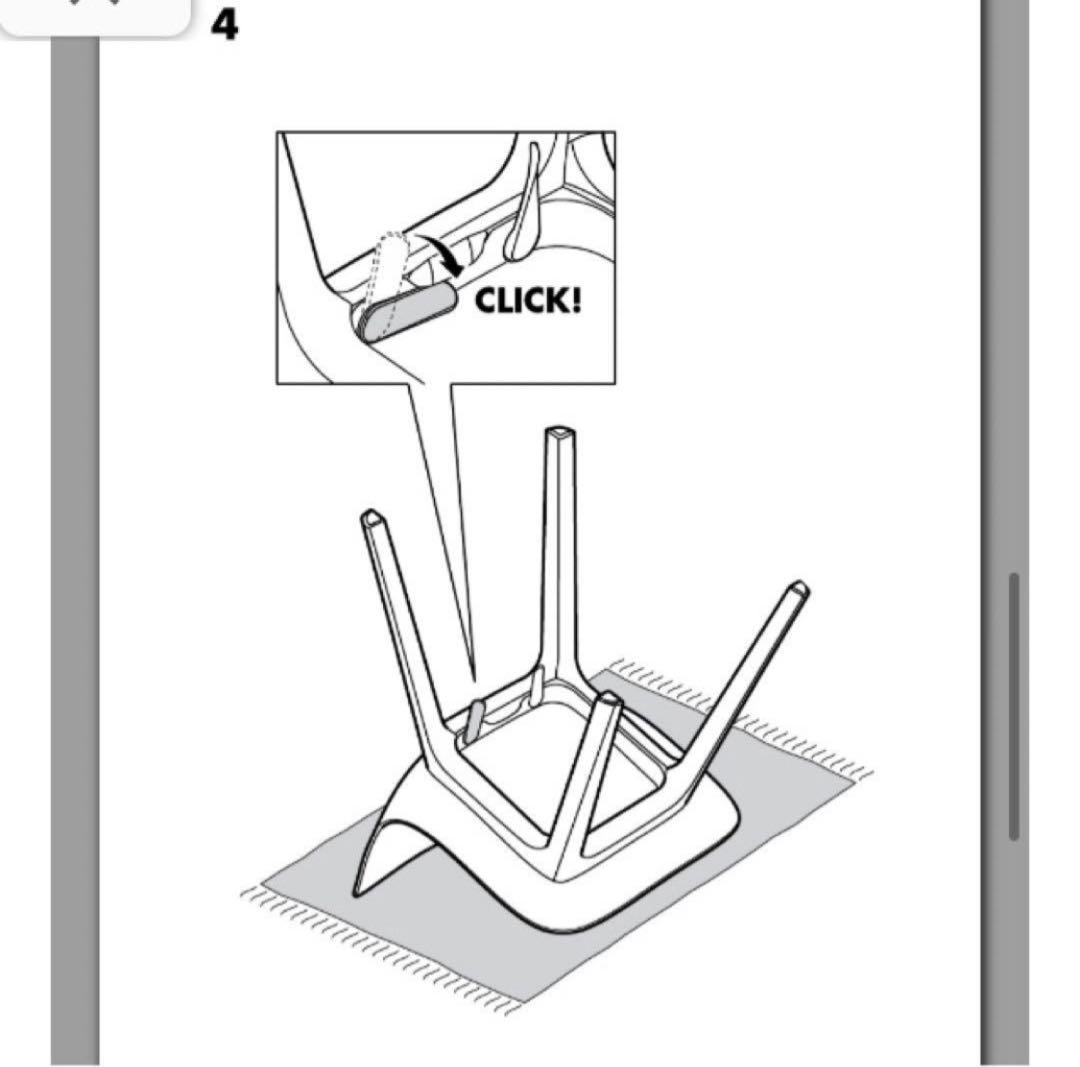 4

CLICK!