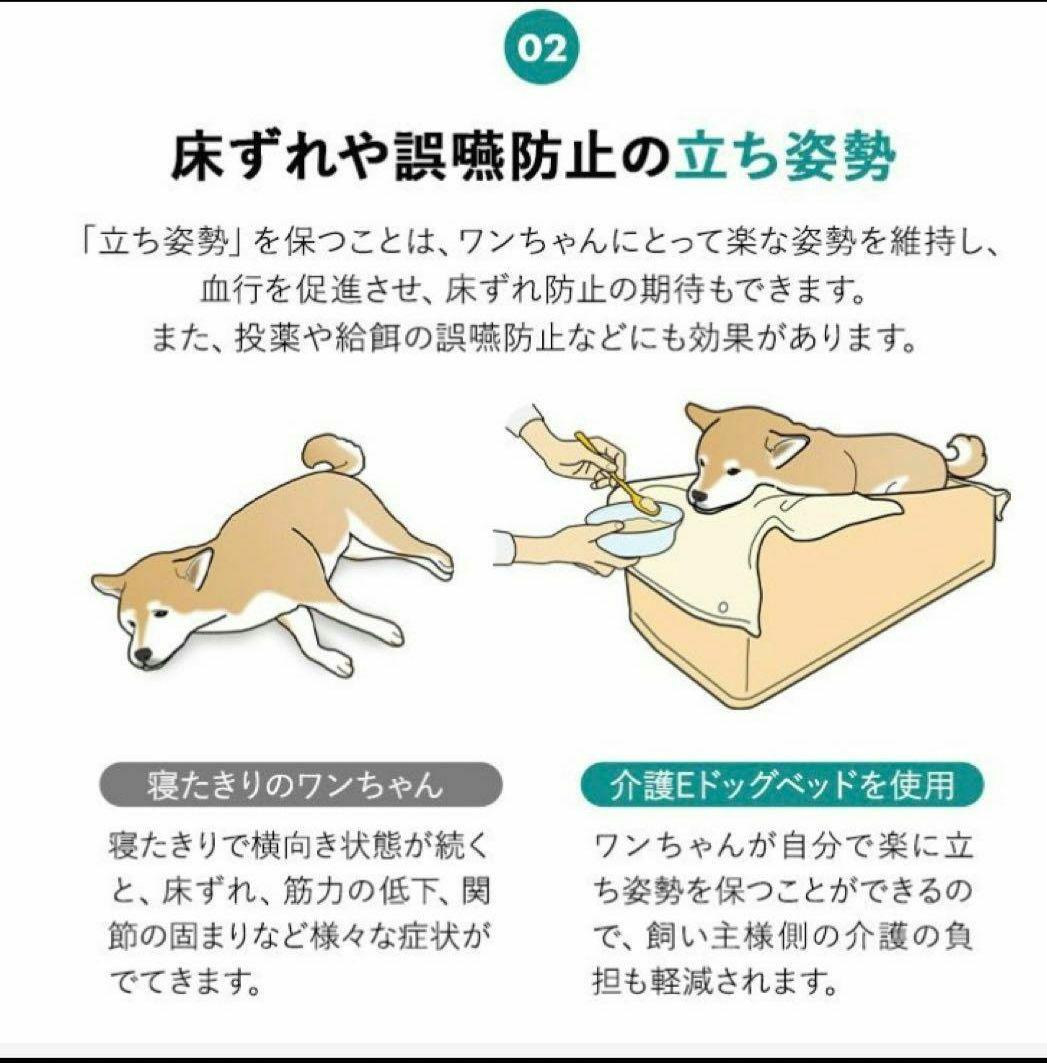 02

床ずれや誤嚥防止の立ち姿勢

「立ち姿勢」を保つことは、ワンちゃんにとって楽な姿勢を維持し、血行を促進させ、床ずれ防止の期待もできます。
また、投薬や給餌の誤嚥防止などにも効果があります。

寝たきりのワンちゃん

寝たきりで横向き状態が続くと、床ずれ、筋力の低下、関節の固まりなど様々な症状がでてきます。

介護Eドッグベッドを使用

ワンちゃんが自分で楽に立ち姿勢を保つことができるので、飼い主様側の介護の負担も軽減されます。