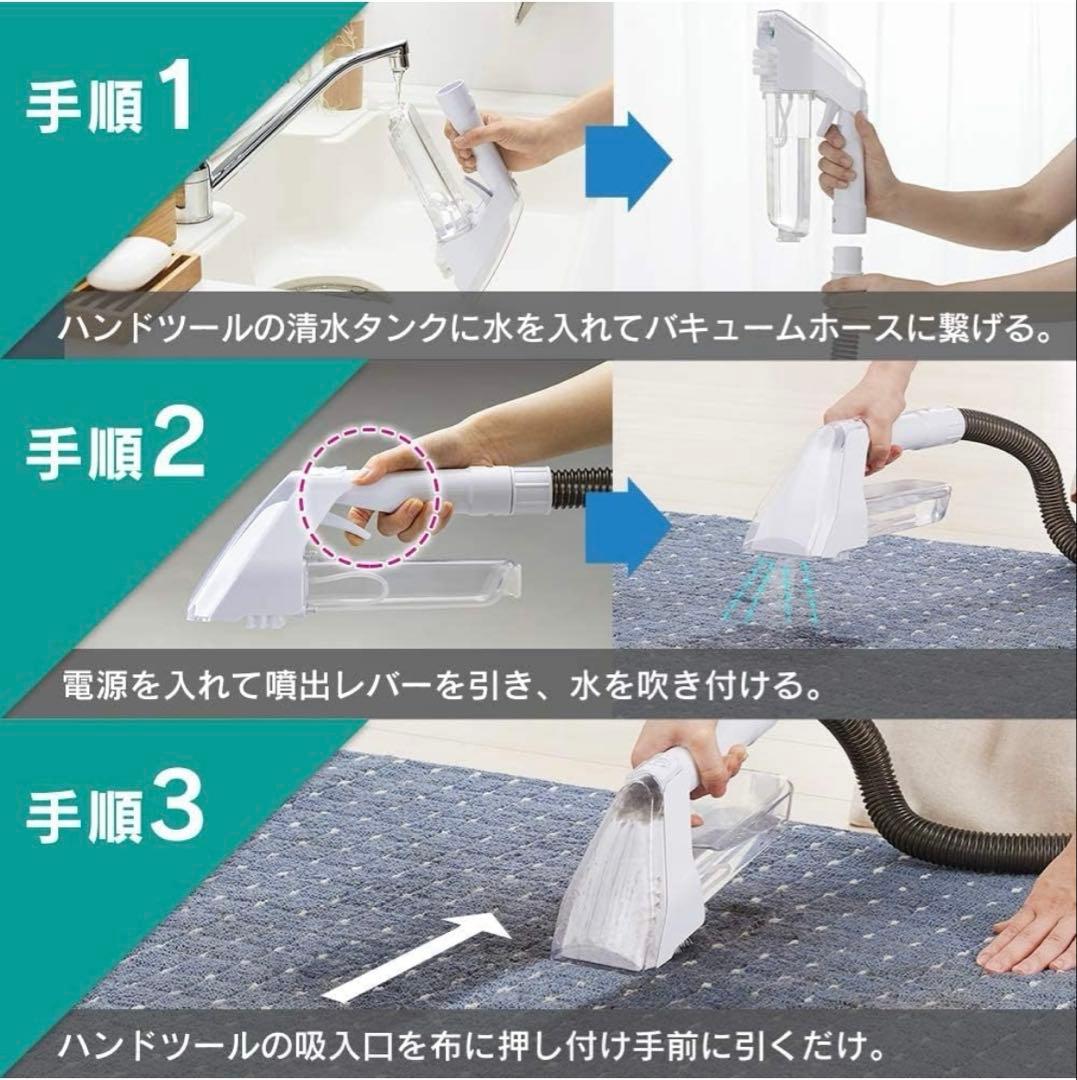 手順1

ハンドツールの清水タンクに水を入れてバキュームホースに繋げる。

手順2

電源を入れて噴出レバーを引き、水を吹き付ける。

手順3

ハンドツールの吸入口を布に押し付け手前に引くだけ。