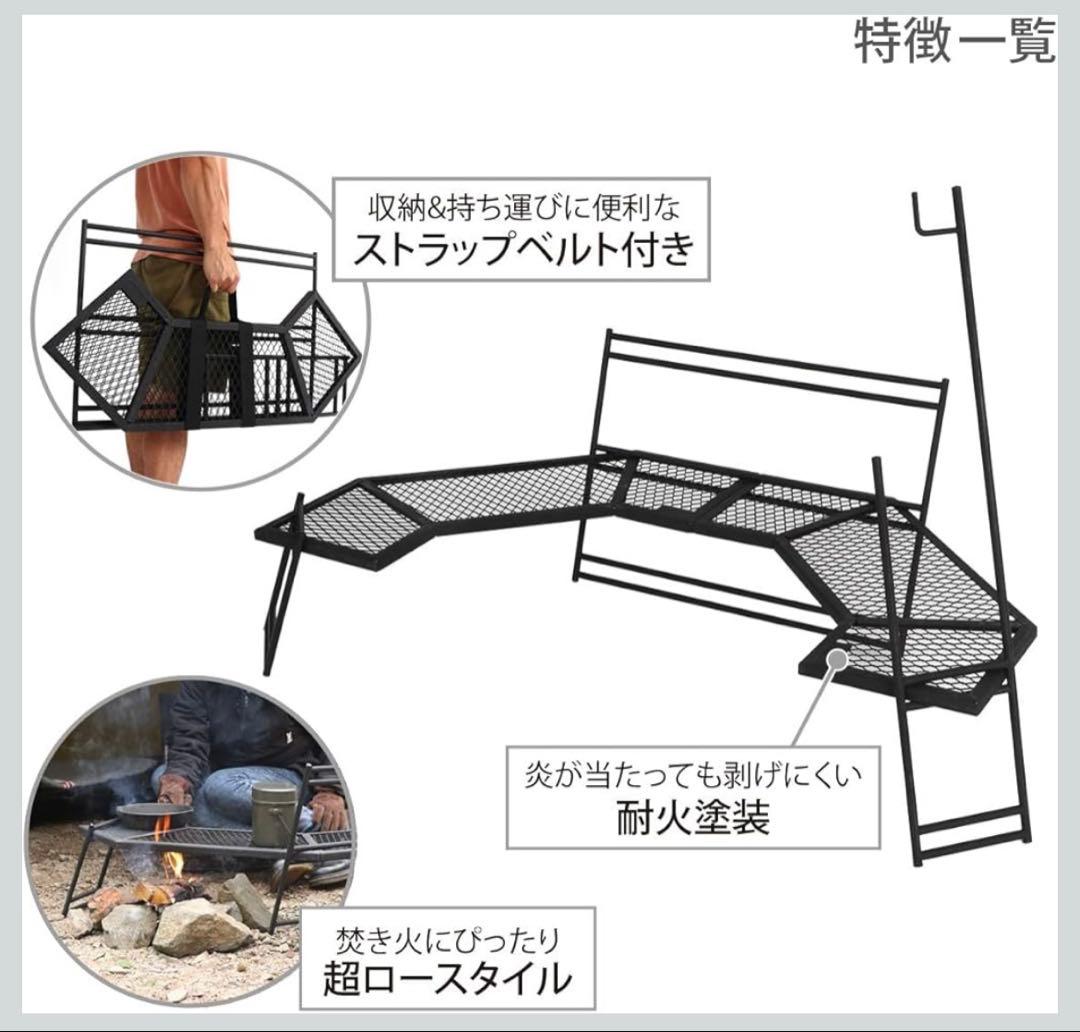 特徴一覧

収納&持ち運びに便利な
ストラップベルト付き

炎が当たっても剥げにくい
耐火塗装

焚き火にぴったり
超ロースタイル