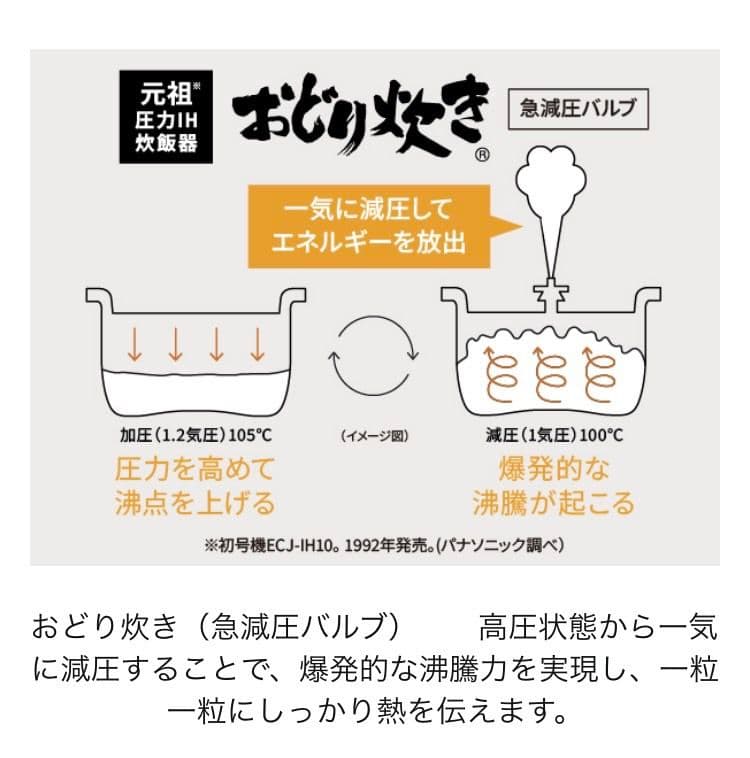 元祖※
圧力IH
炊飯器

おどり炊き®

急減圧バルブ

一気に減圧して
エネルギーを放出

加圧（1.2気圧）105℃
圧力を高めて
沸点を上げる

（イメージ図）

減圧（1気圧）100℃
爆発的な
沸騰が起こる

※初号機ECJ-IH10。1992年発売。（パナソニック調べ）

おどり炊き（急減圧バルブ）　高圧状態から一気に減圧することで、爆発的な沸騰力を実現し、一粒一粒にしっかり熱を伝えます。